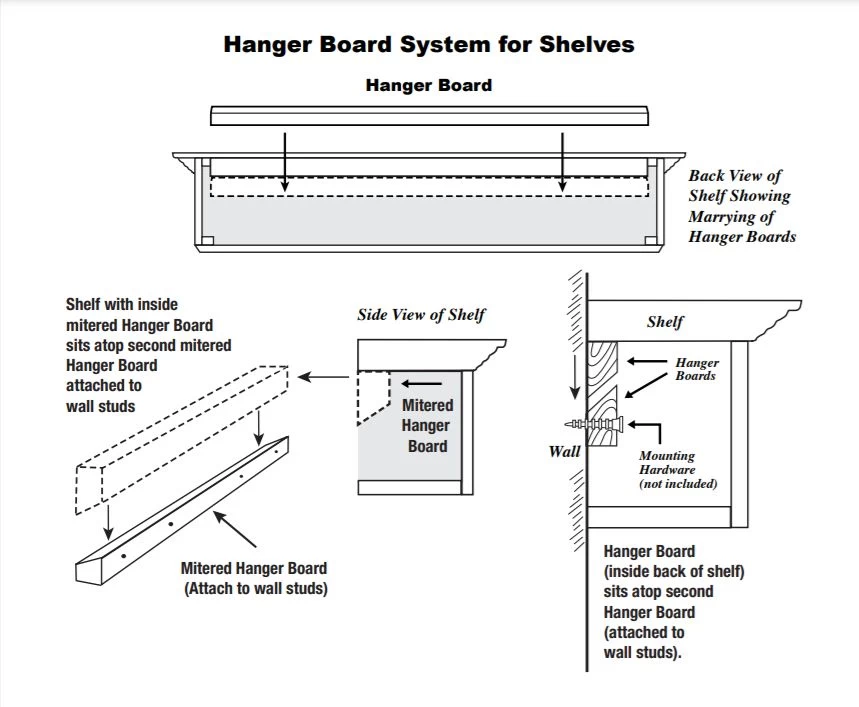 Hanger Board System for Shelves

Hanger Board

Back View of Shelf Showing Marrying of Hanger Boards

Shelf with inside mitered Hanger Board sits atop second mitered Hanger Board attached to wall studs

Side View of Shelf

Mitered Hanger Board

Mitered Hanger Board (Attach to wall studs)

Shelf

Hanger Boards

Wall

Mounting Hardware (not included)

Hanger Board (inside back of shelf) sits atop second Hanger Board (attached to wall studs).