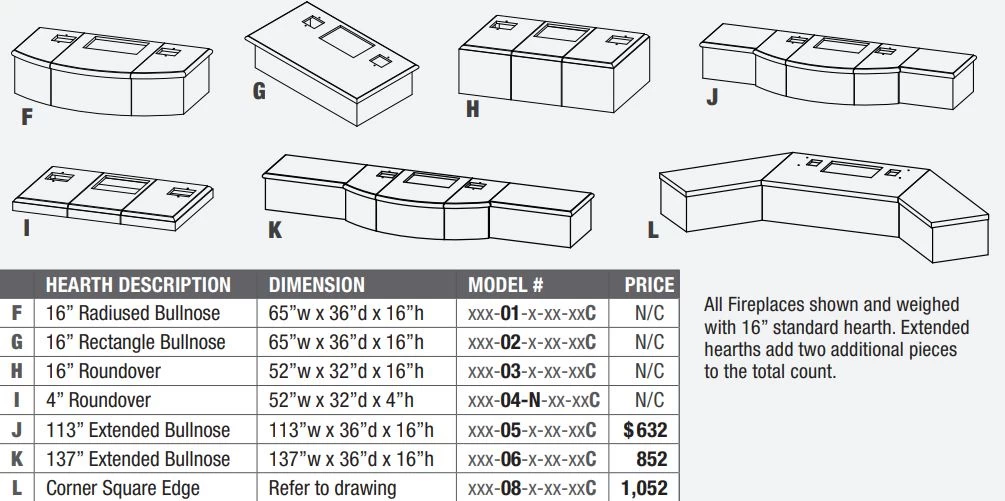 F

G

H

J

I

K

L

| | HEARTH DESCRIPTION | DIMENSION | MODEL # | PRICE |
|---|---|---|---|---|
| F | 16” Radiused Bullnose | 65”w x 36”d x 16”h | xxx-01-x-xx-xxC | N/C |
| G | 16” Rectangle Bullnose | 65”w x 36”d x 16”h | xxx-02-x-xx-xxC | N/C |
| H | 16” Roundover | 52”w x 32”d x 16”h | xxx-03-x-xx-xxC | N/C |
| I | 4” Roundover | 52”w x 32”d x 4”h | xxx-04-N-xx-xxC | N/C |
| J | 113” Extended Bullnose | 113”w x 36”d x 16”h | xxx-05-x-xx-xxC | $632 |
| K | 137” Extended Bullnose | 137”w x 36”d x 16”h | xxx-06-x-xx-xxC | 852 |
| L | Corner Square Edge | Refer to drawing | xxx-08-x-xx-xxC | 1,052 |

All Fireplaces shown and weighed with 16” standard hearth. Extended hearths add two additional pieces to the total count.