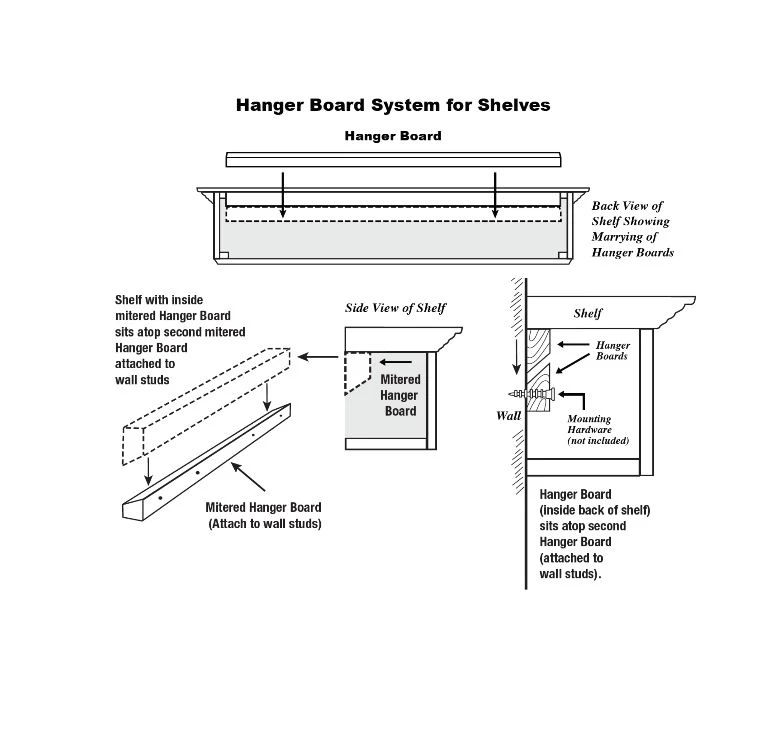 Hanger Board System for Shelves

Hanger Board

Back View of Shelf Showing Marrying of Hanger Boards

Shelf with inside mitered Hanger Board sits atop second mitered Hanger Board attached to wall studs

Side View of Shelf

Mitered Hanger Board

Mitered Hanger Board (Attach to wall studs)

Shelf

Hanger Boards

Wall

Mounting Hardware (not included)

Hanger Board (inside back of shelf) sits atop second Hanger Board (attached to wall studs).