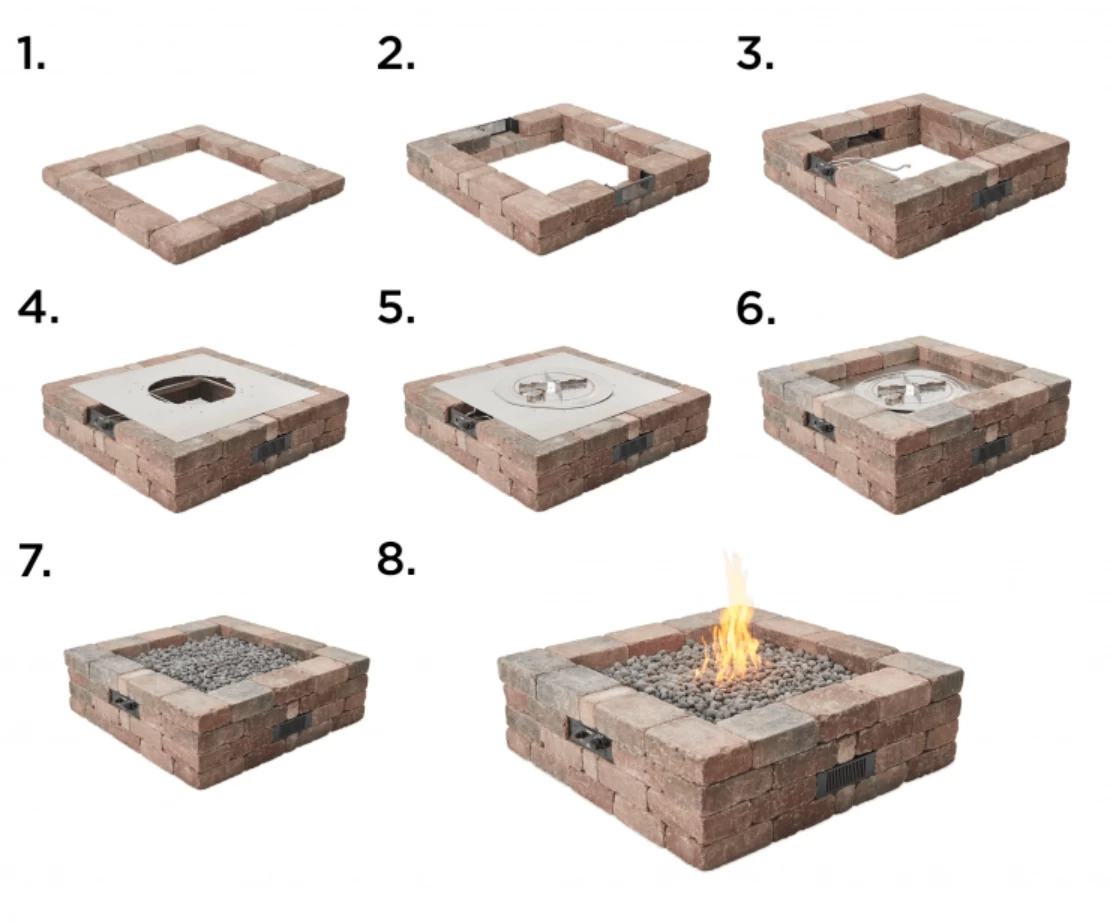 1.

2.

3.

4.

5.

6.

7.

8.